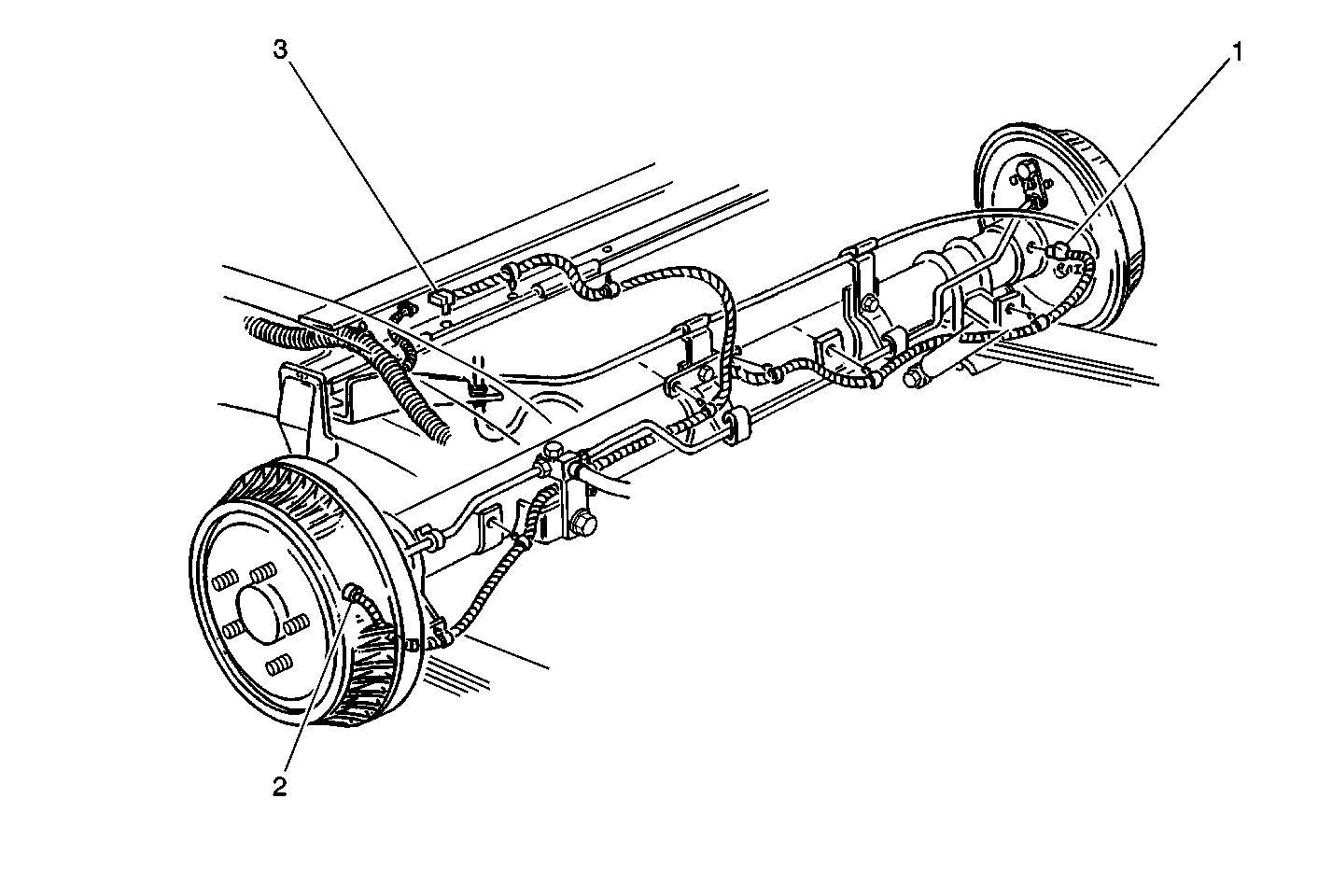 3
1
2