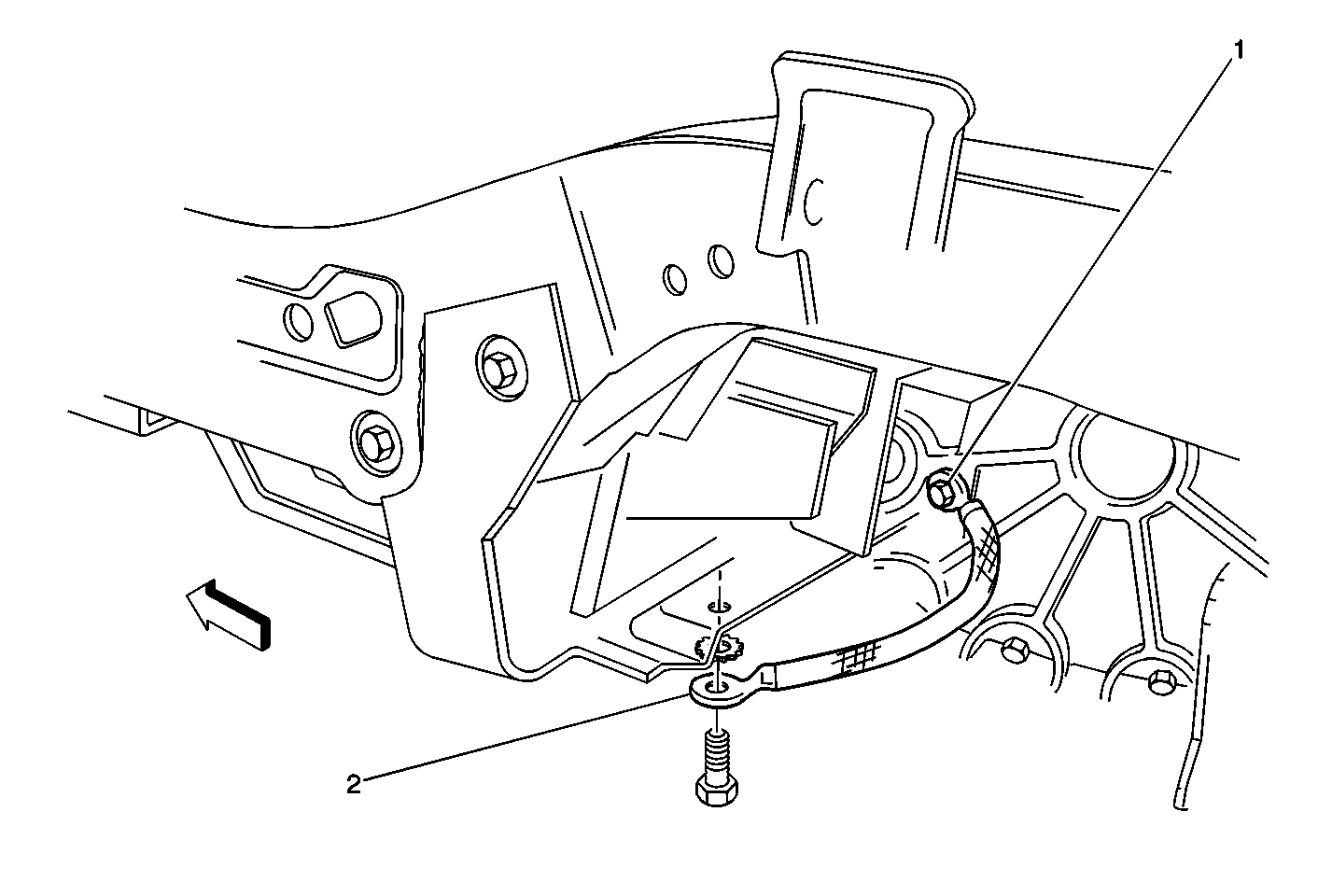 1

2