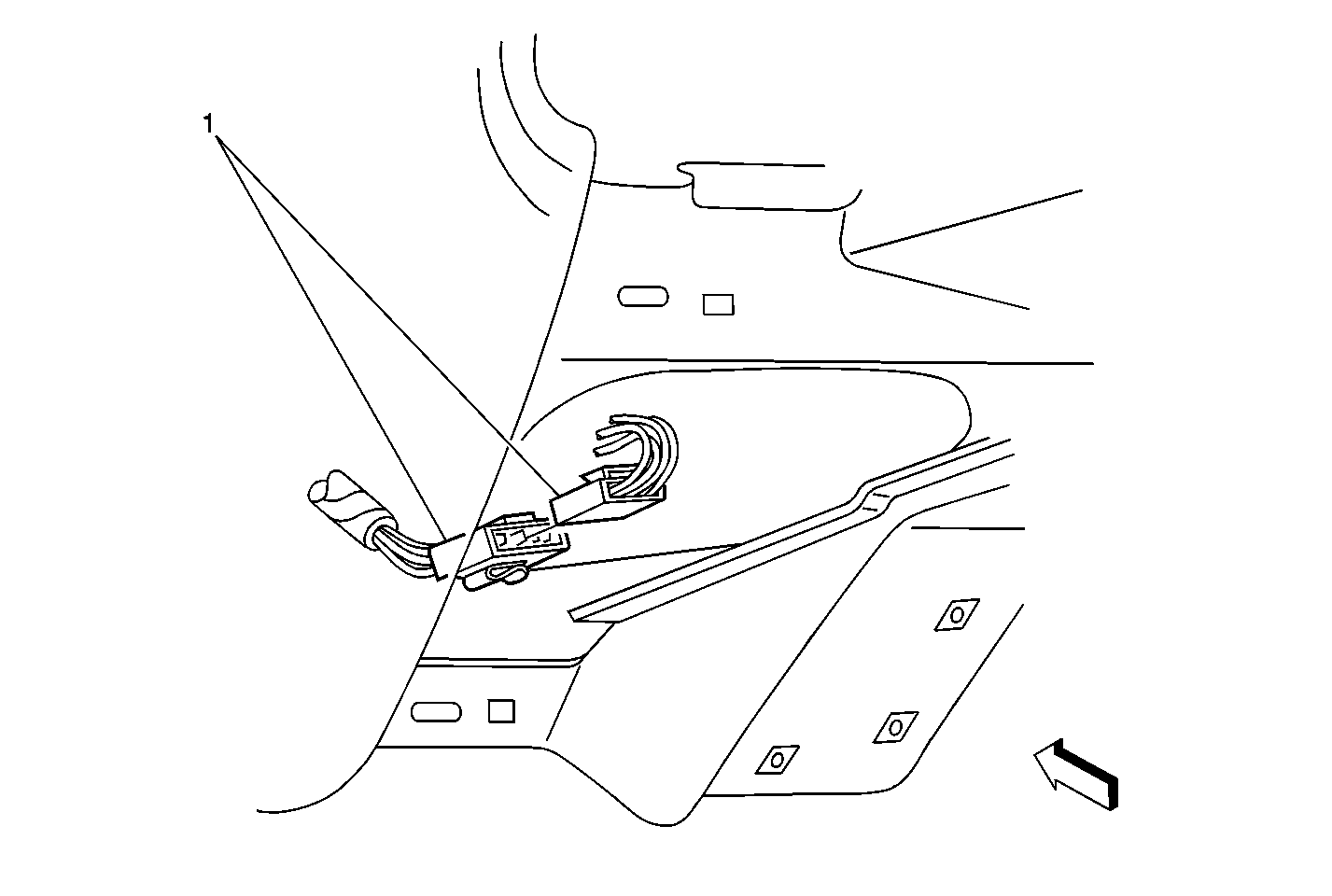 1