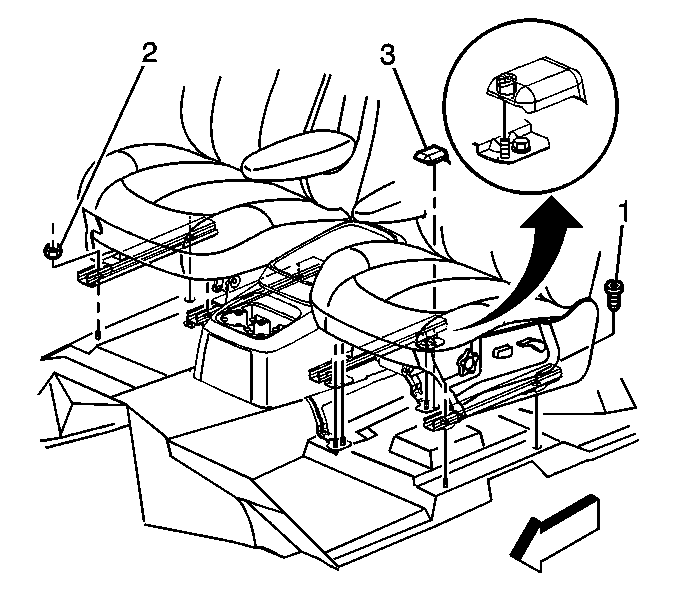 2
3
1