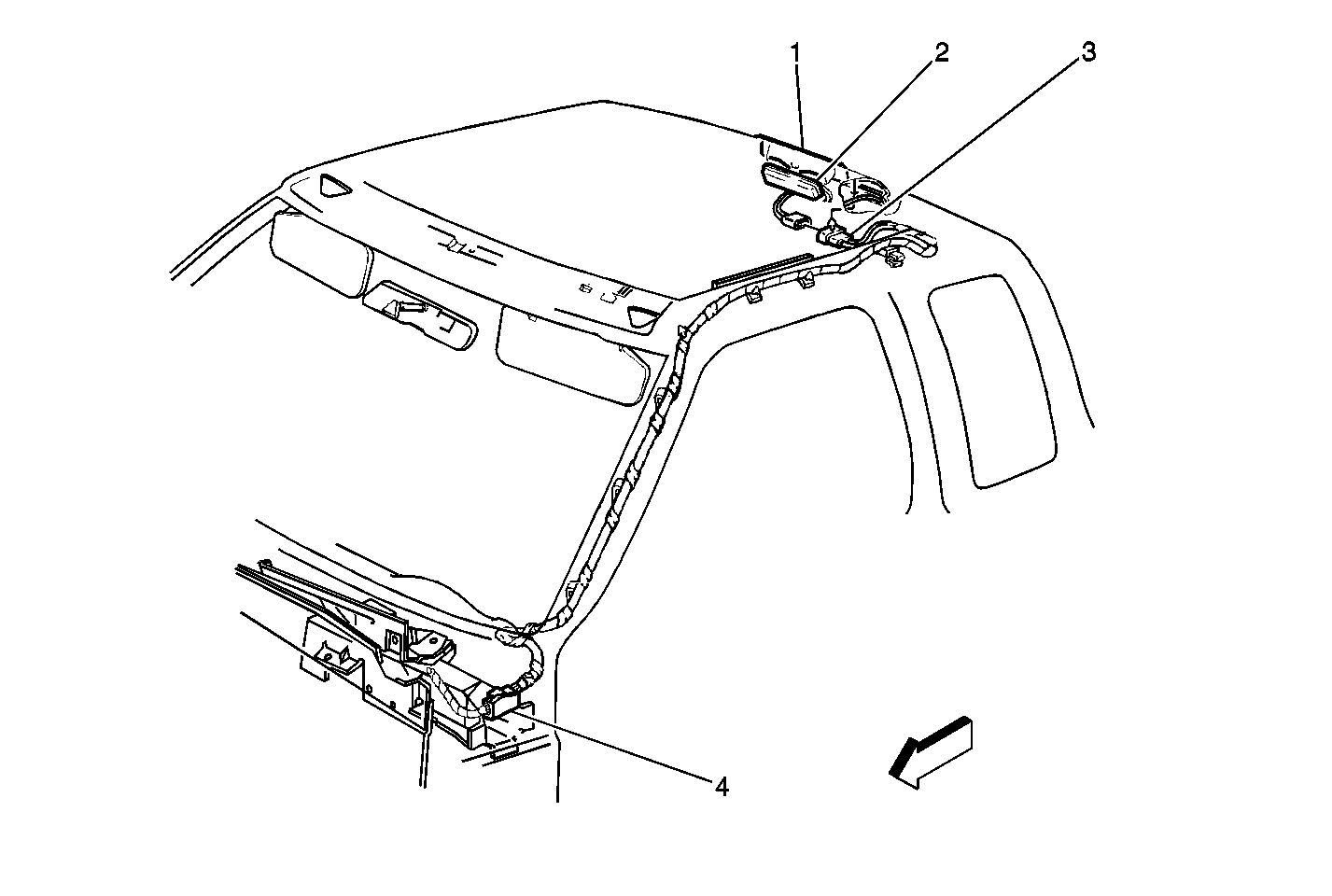 1
2
3
4