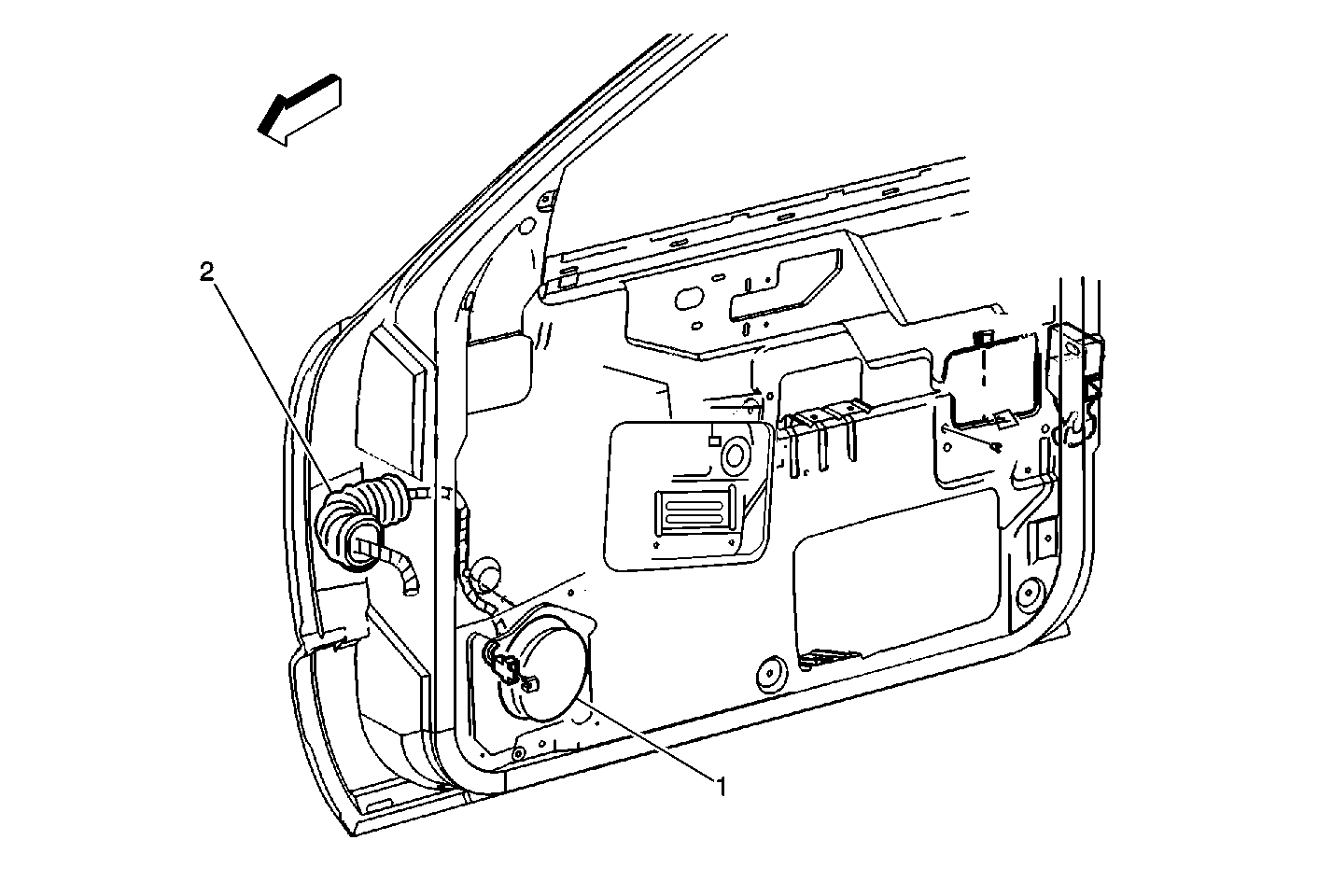 2

1