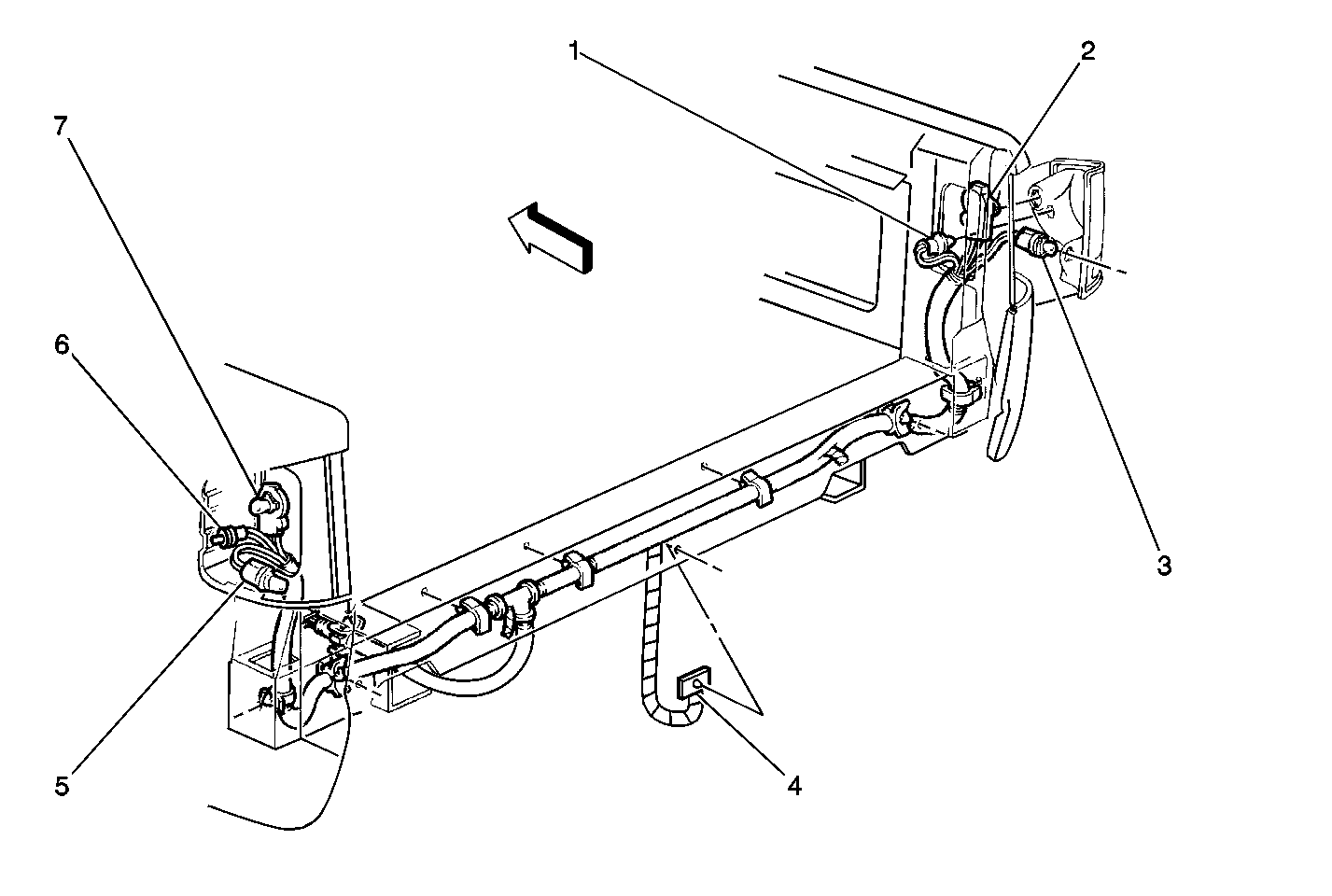 1
2
7
6
3
5
4