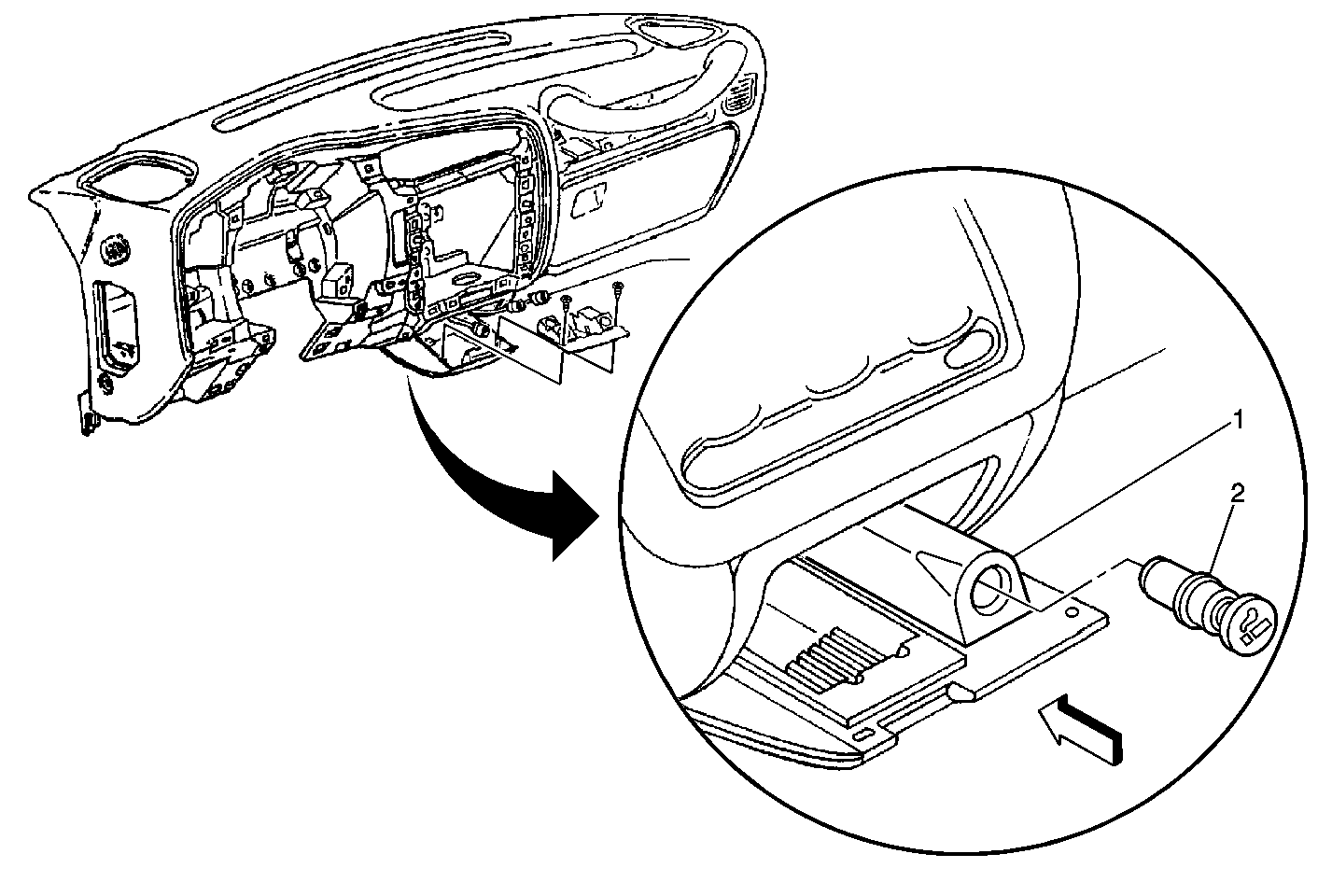 1
2