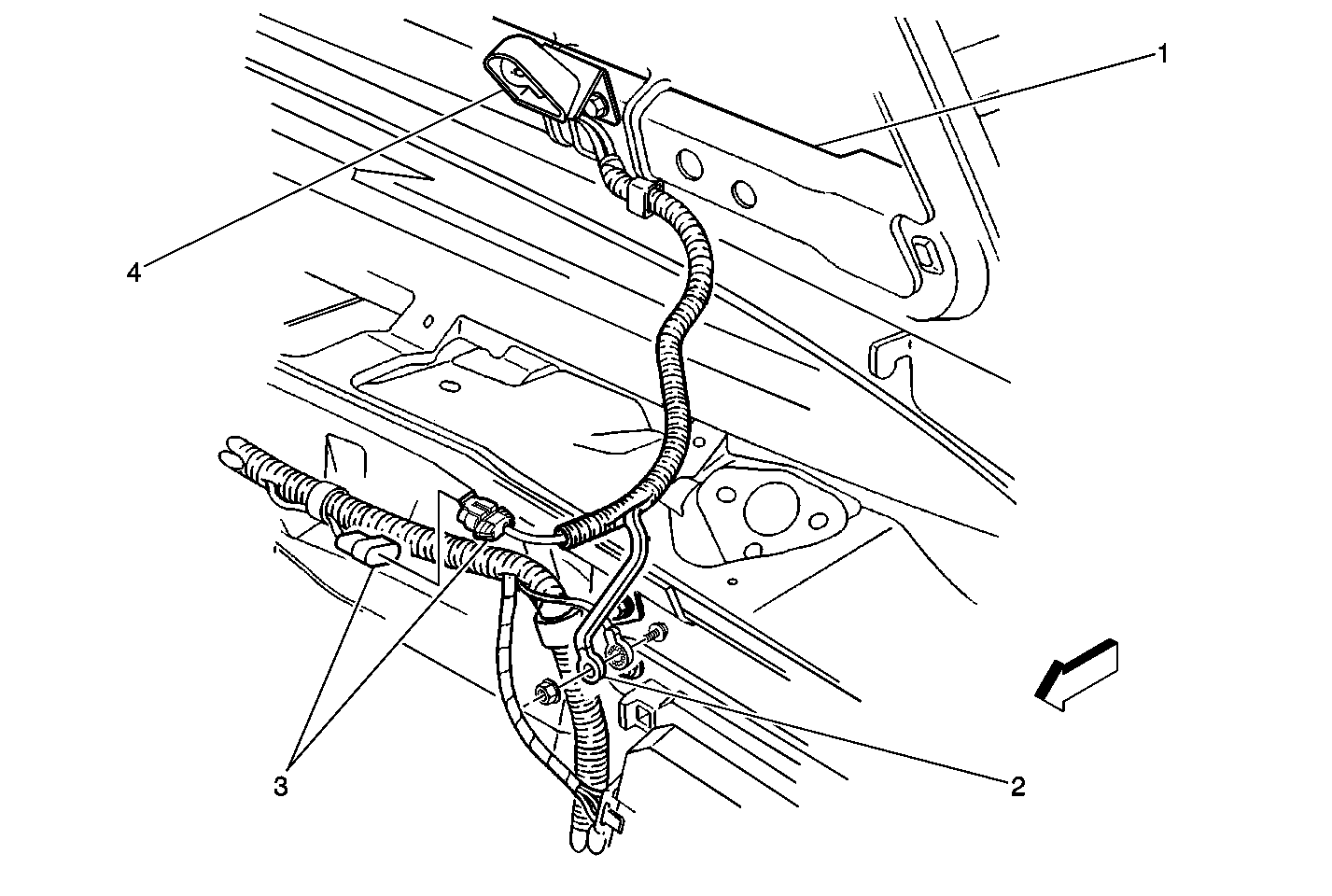 1

4

3

2