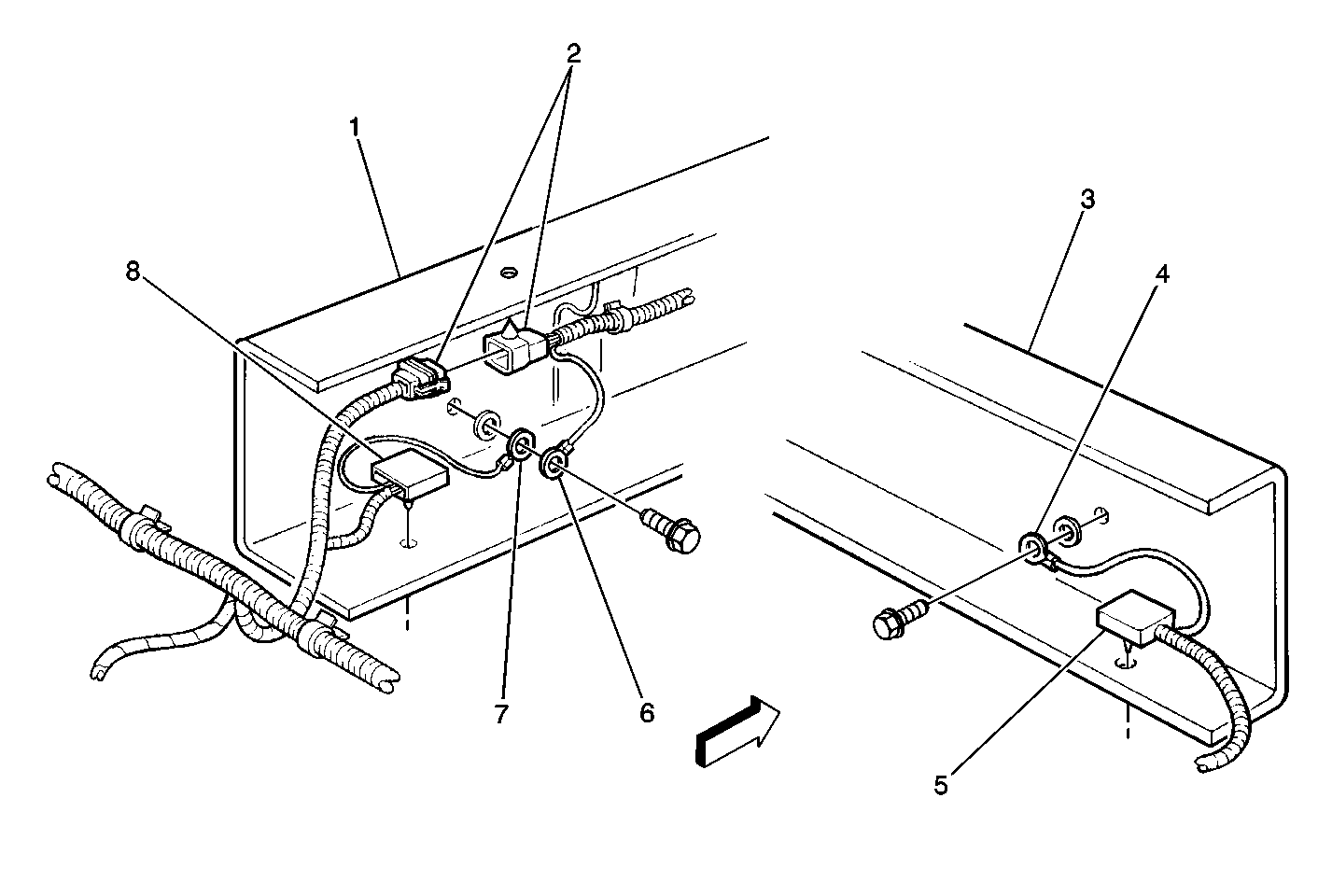 2
1
3
8
4
7
6
5