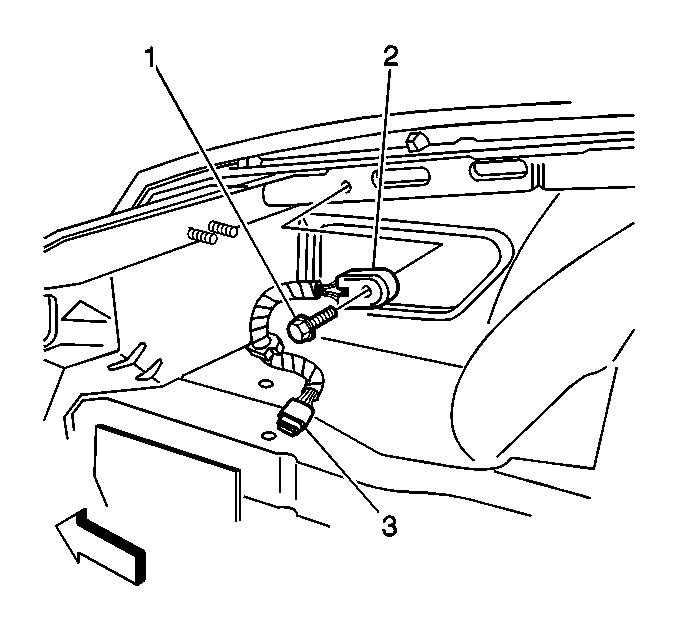 1
2
3