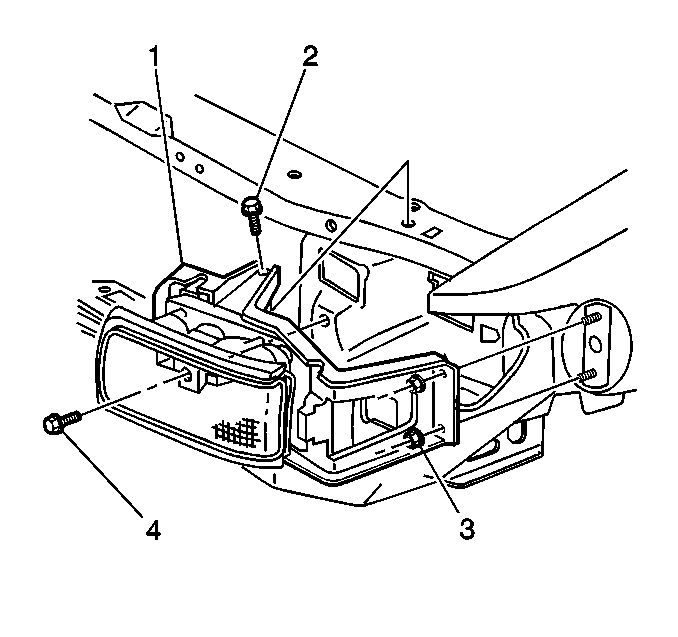 1
2
4
3