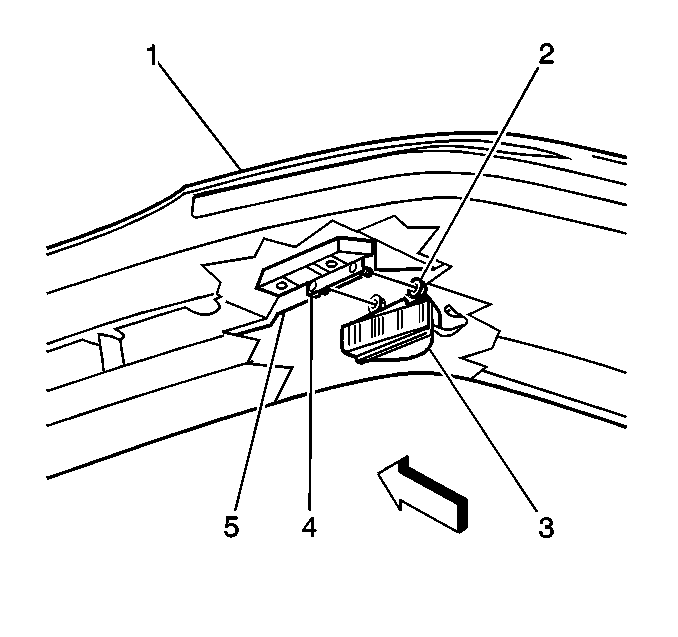 1
2
5
4
3