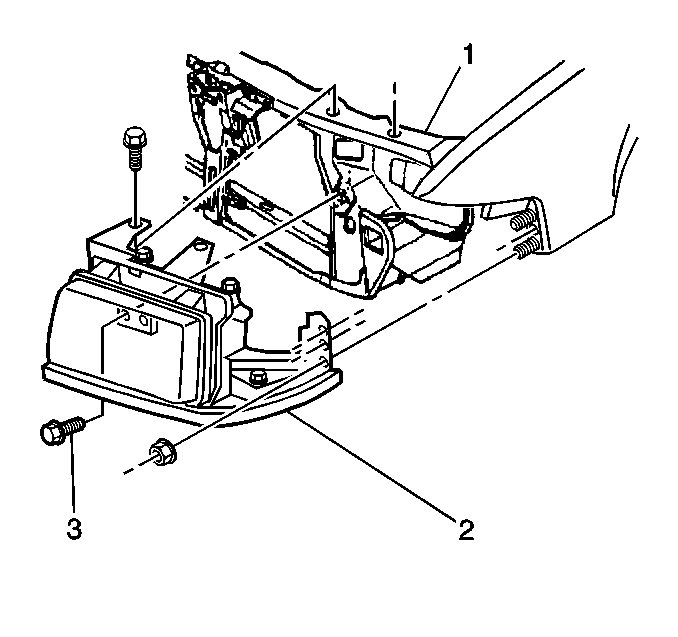 1
3
2