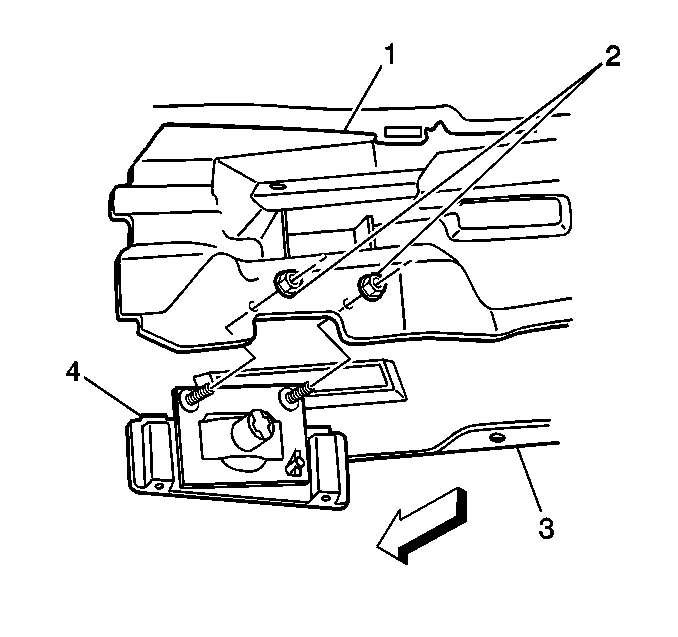 1
2
4
3