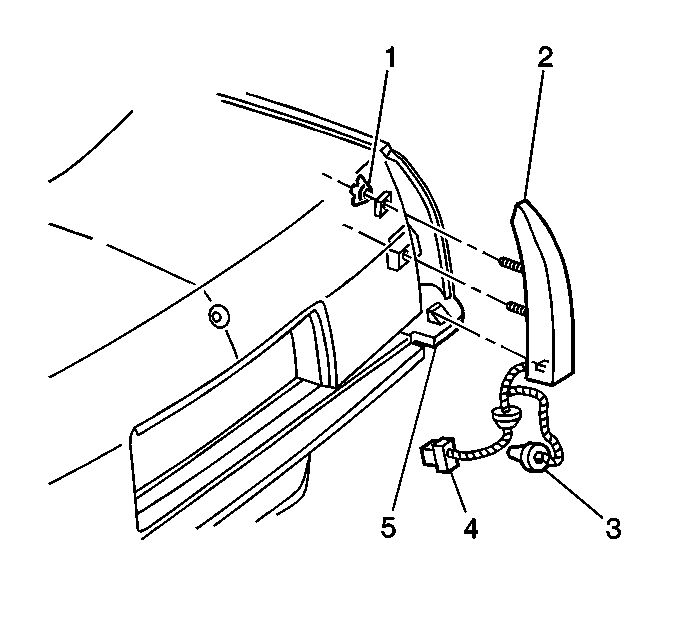 1
2
5
4
3