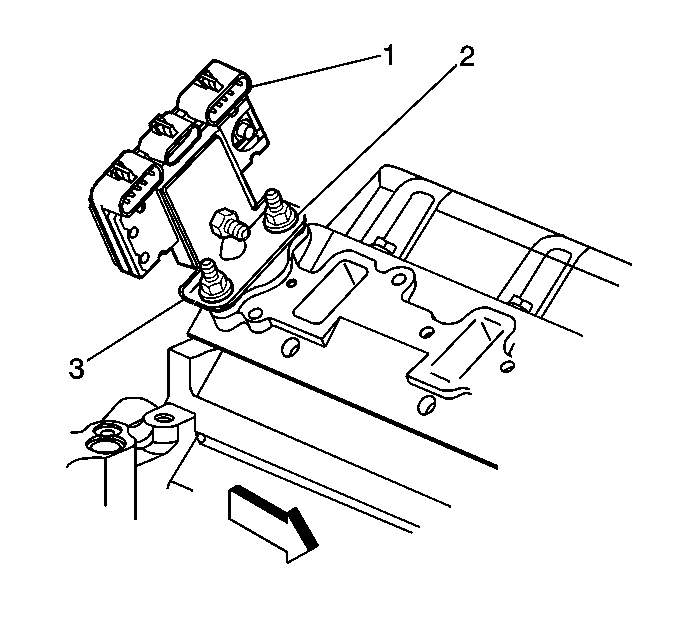 1
2
3