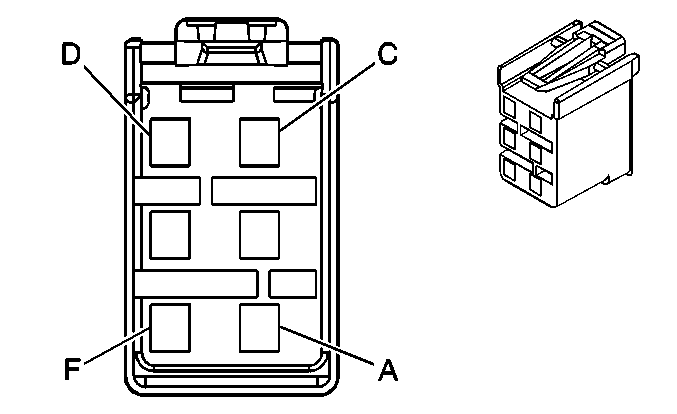 D
C
F
A