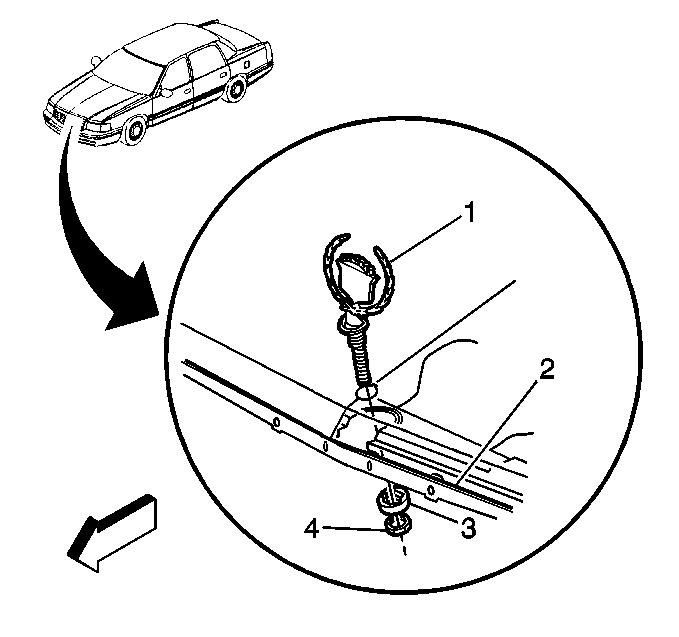 1
2
3
4