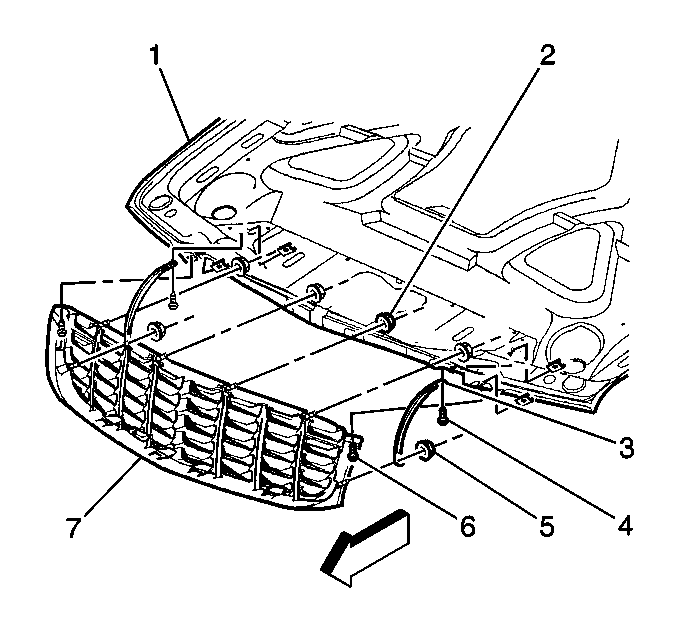 1
2
3
4
5
6
7