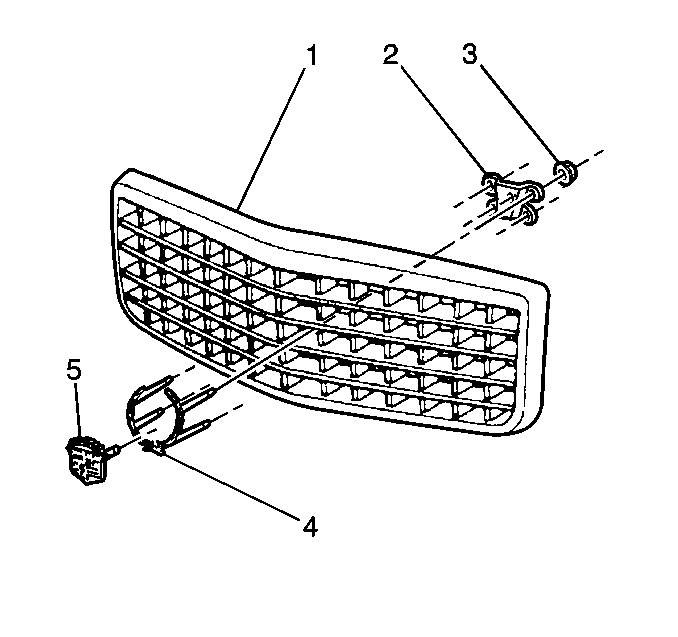 1
2
3
5
4