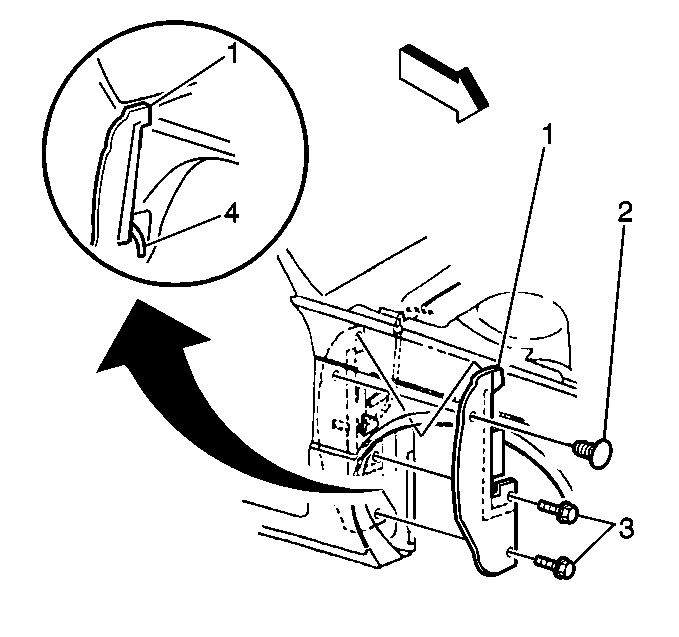 1
4
1
2
3