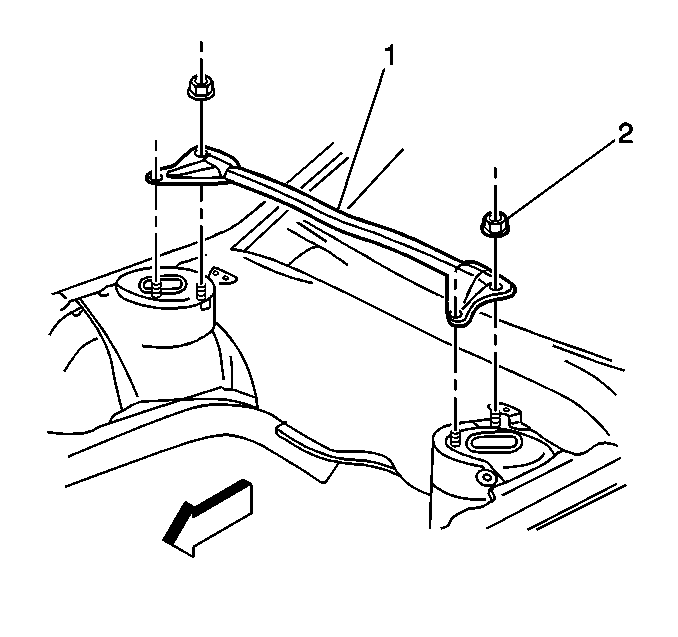 1
2