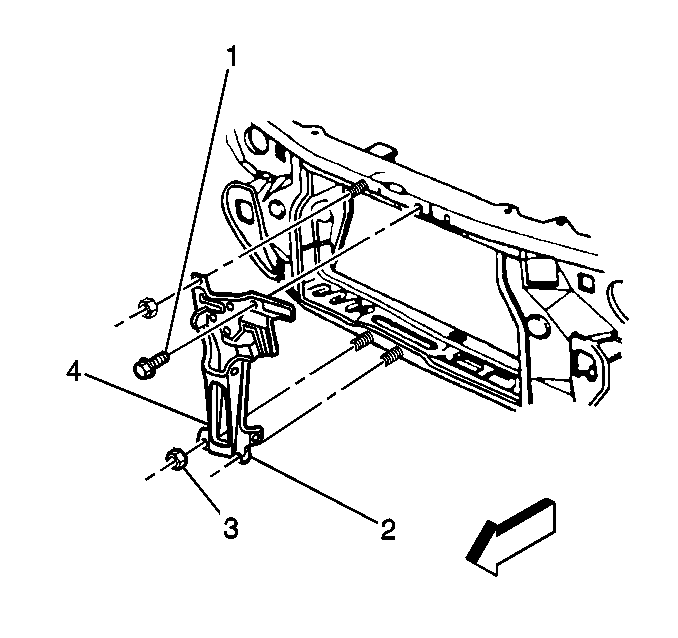 1
4
3
2