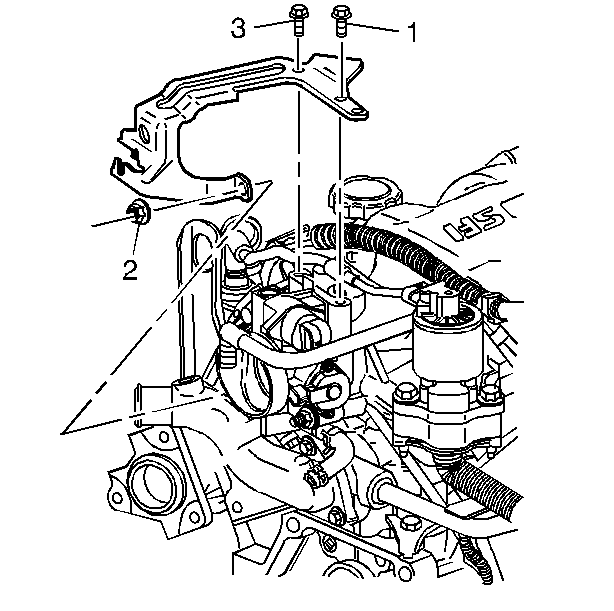 3
1
2
SFI