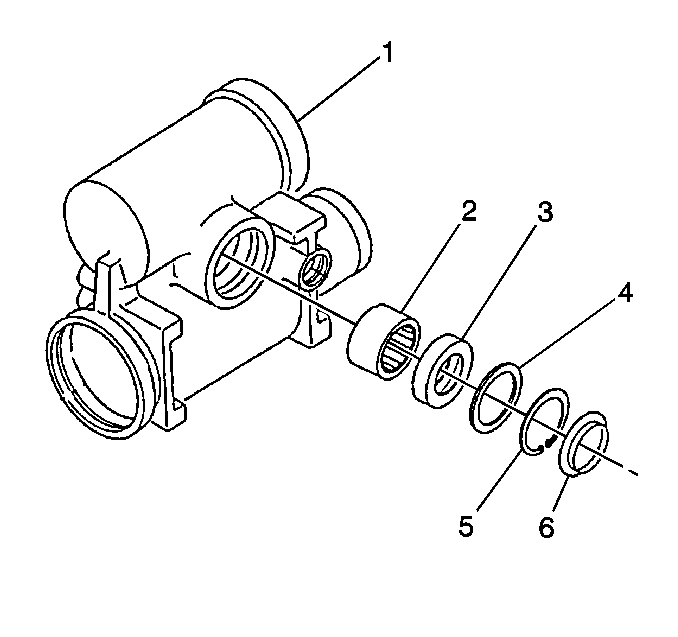 1
2
3
4
5
6