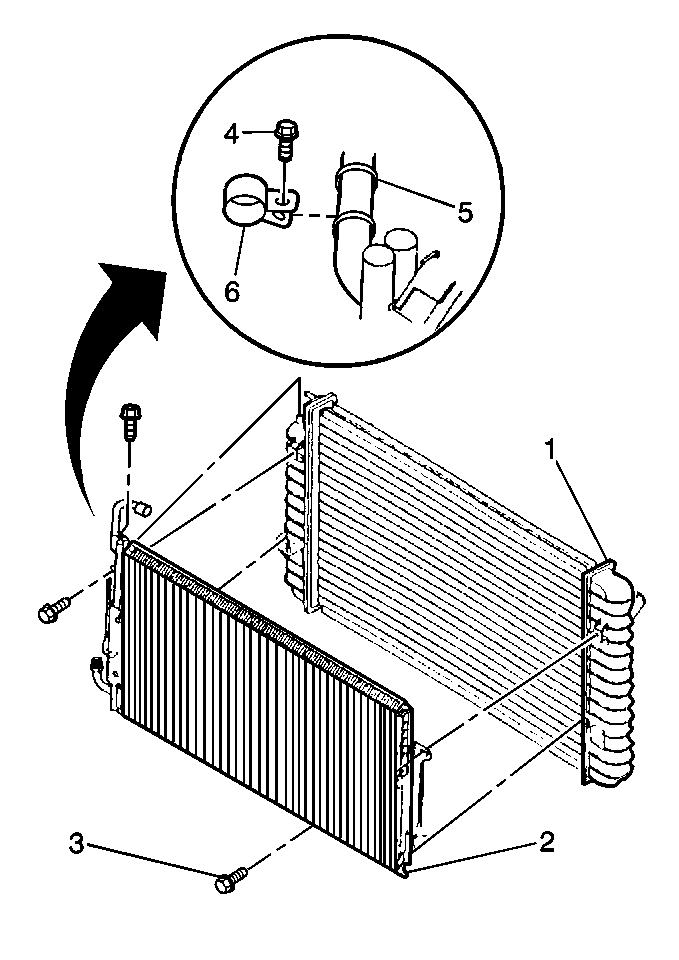 4
5
6
1
3
2