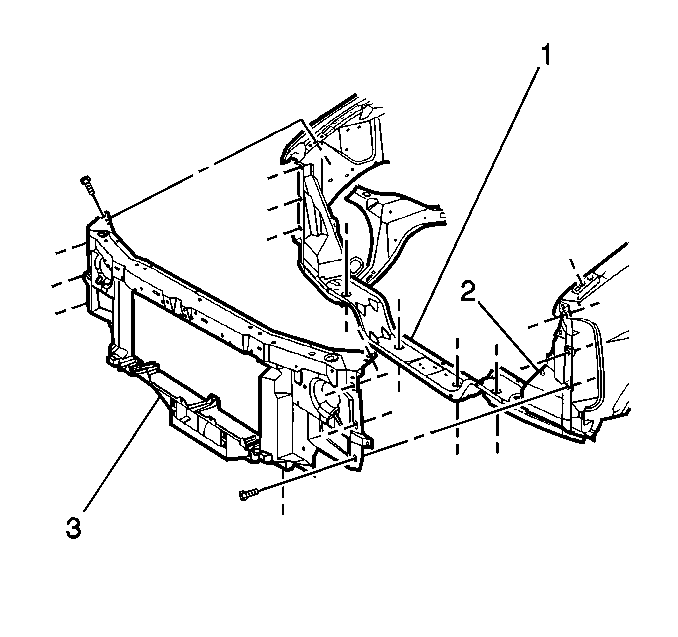 1

2

3