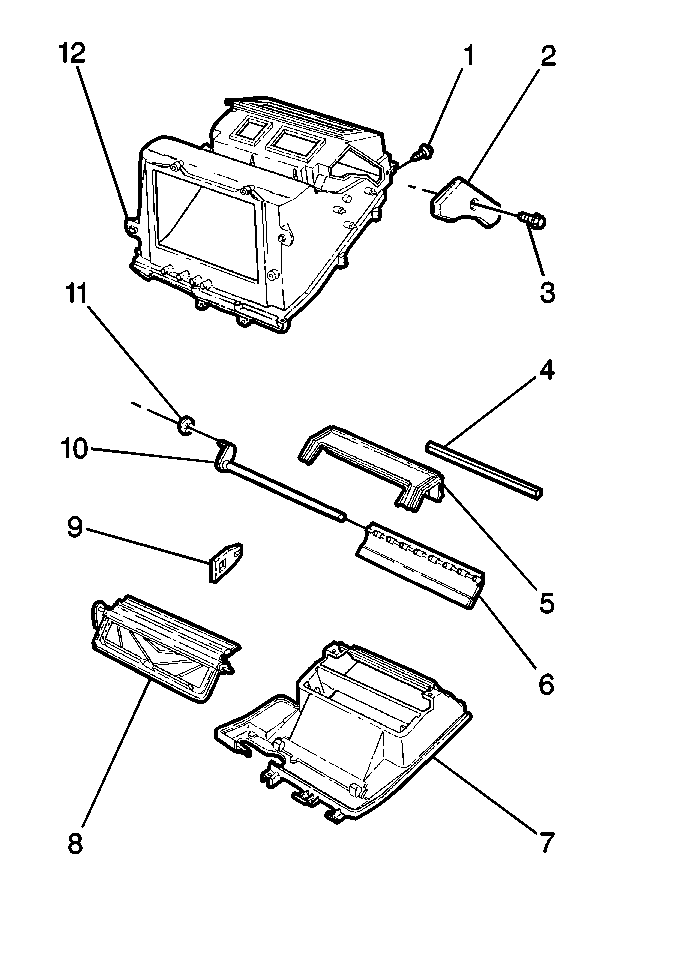 12
1
2
3
11
4
10
9
5
6
8
7