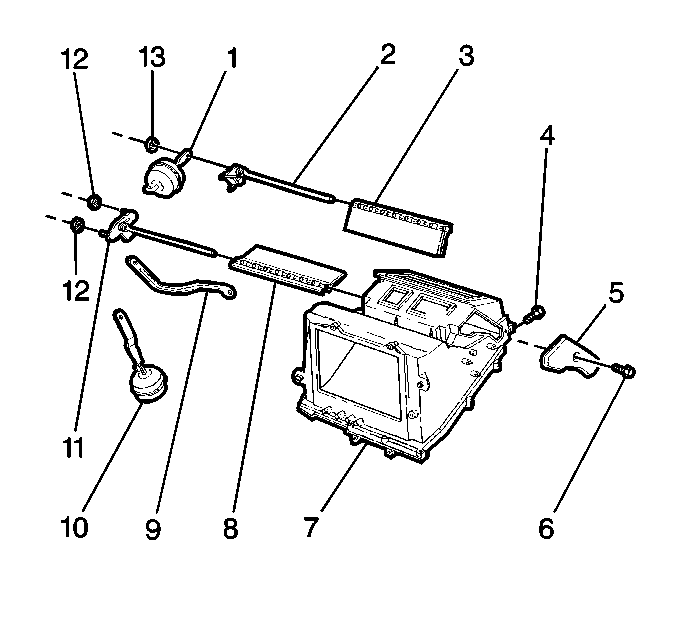 12
13
1
2
3
4
5
12
11
10
9
8
7
6