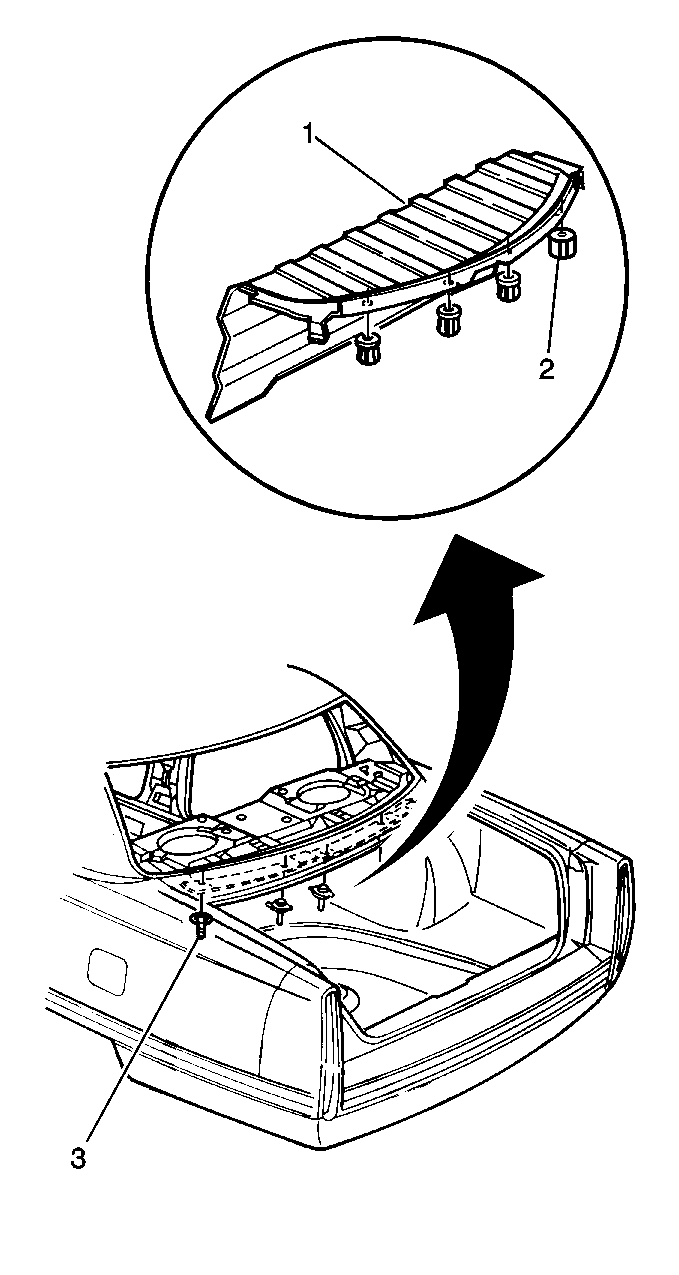 1
2
3