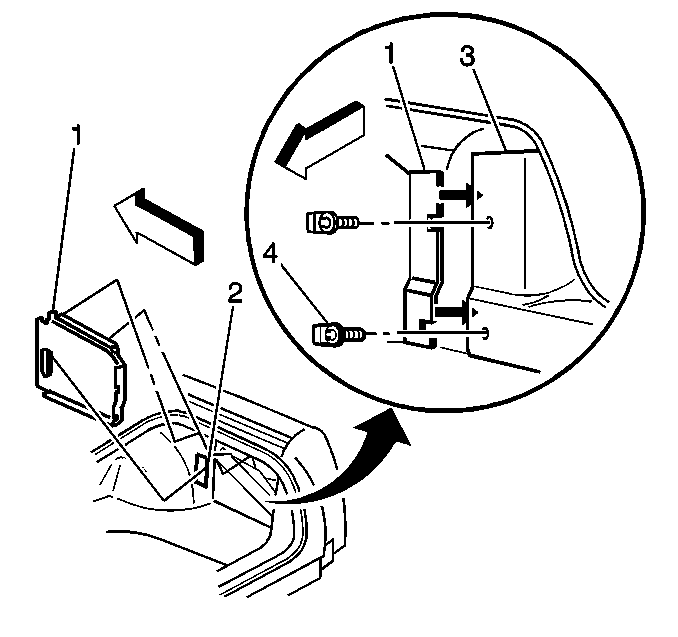 1
3
1
4
2