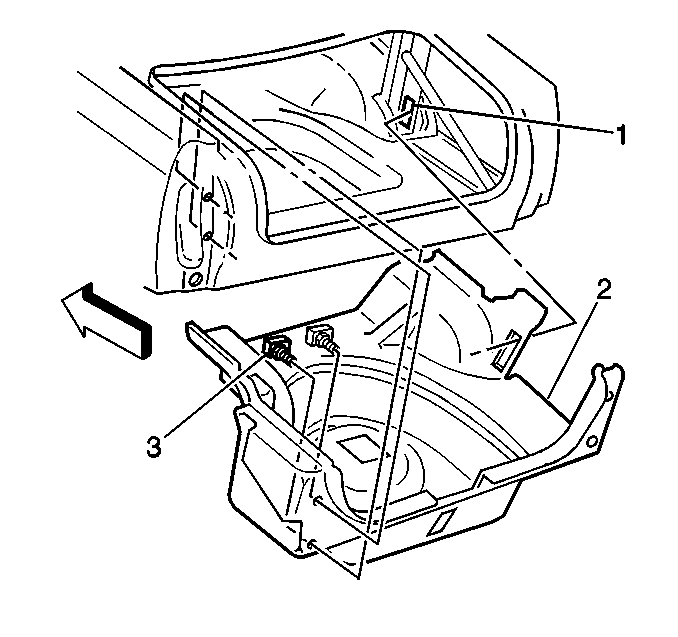 1
2
3