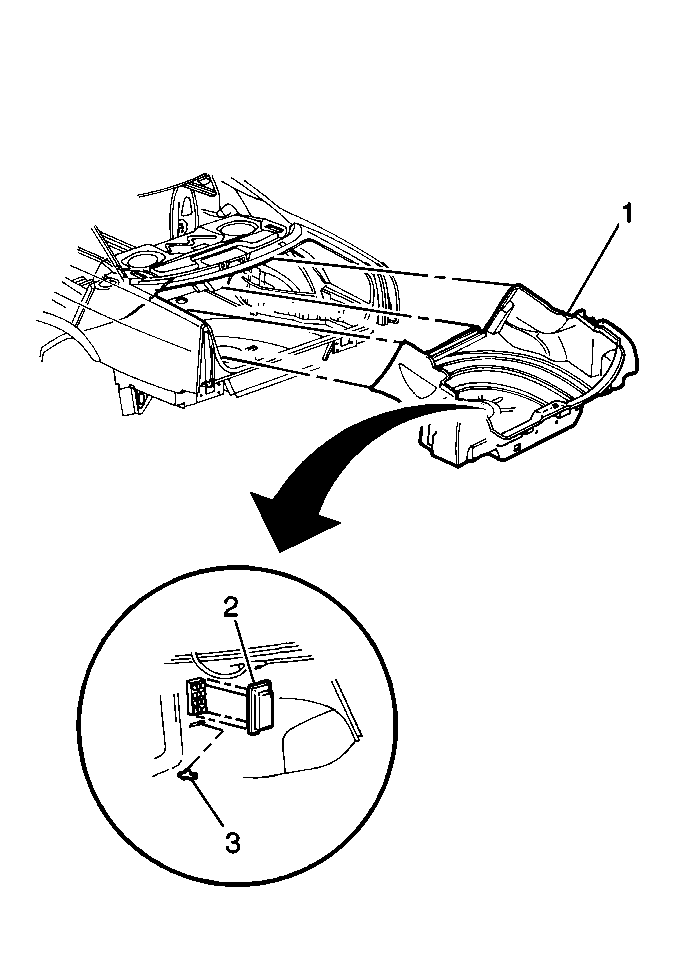 1

2

3