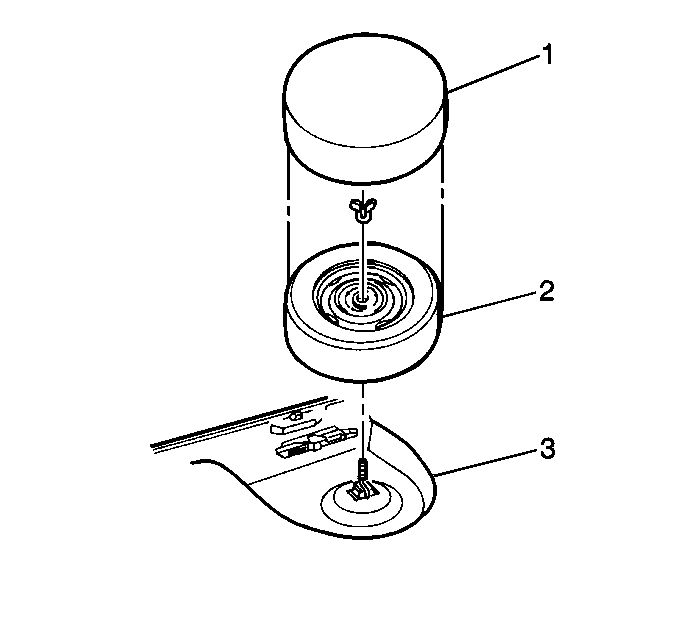 1
2
3