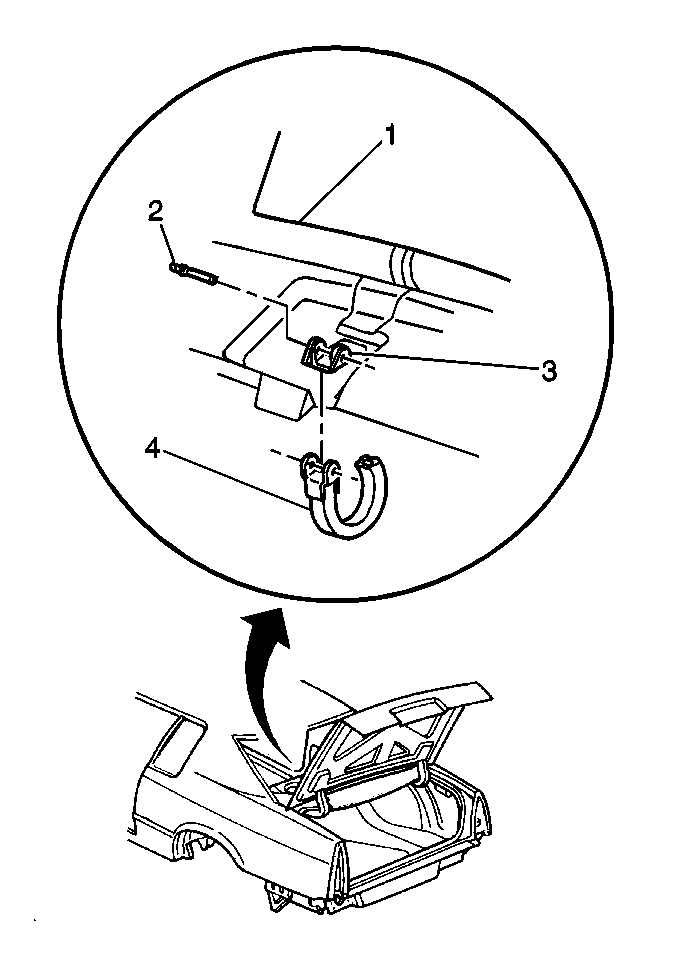 1
2
3
4