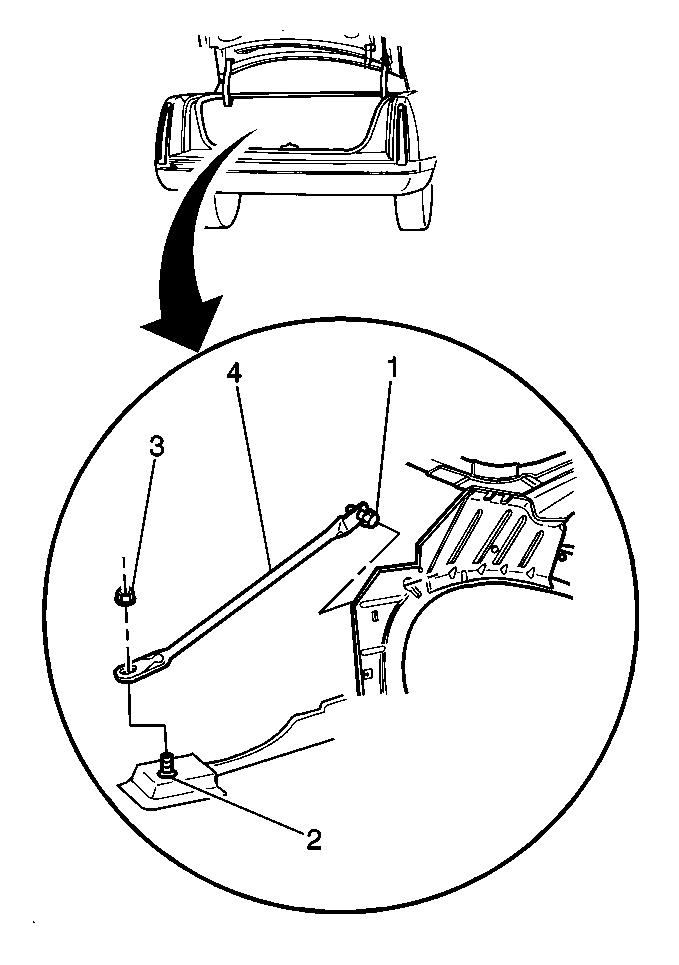 4
1
3
2