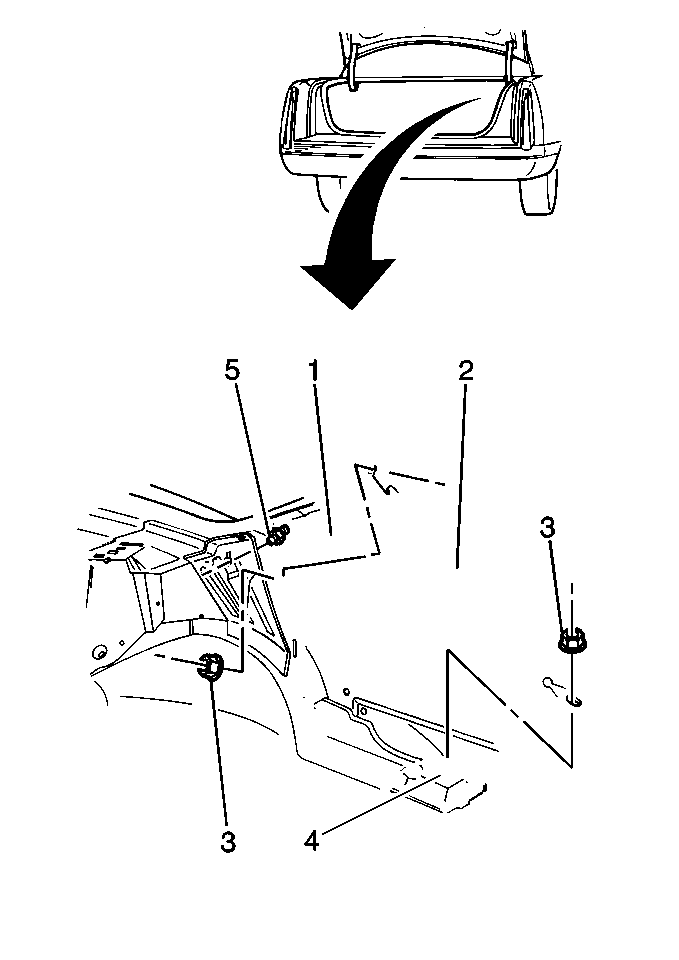 5
1
2
3
3
4