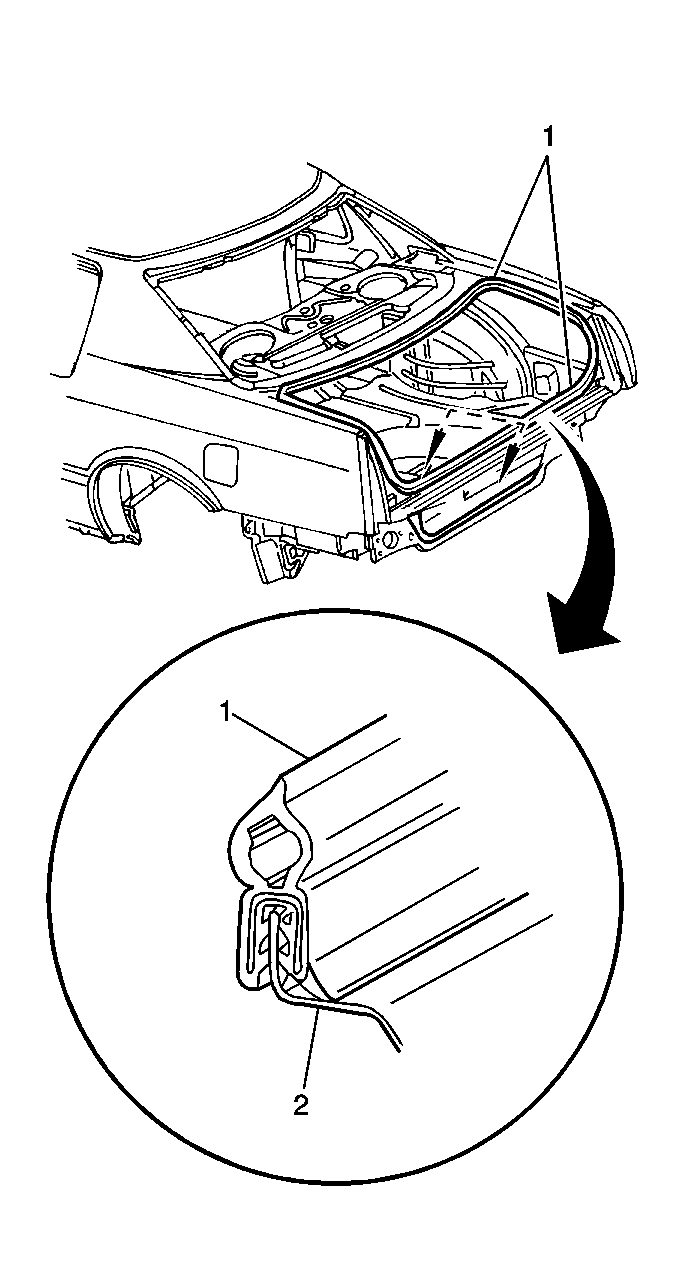 1

1

2