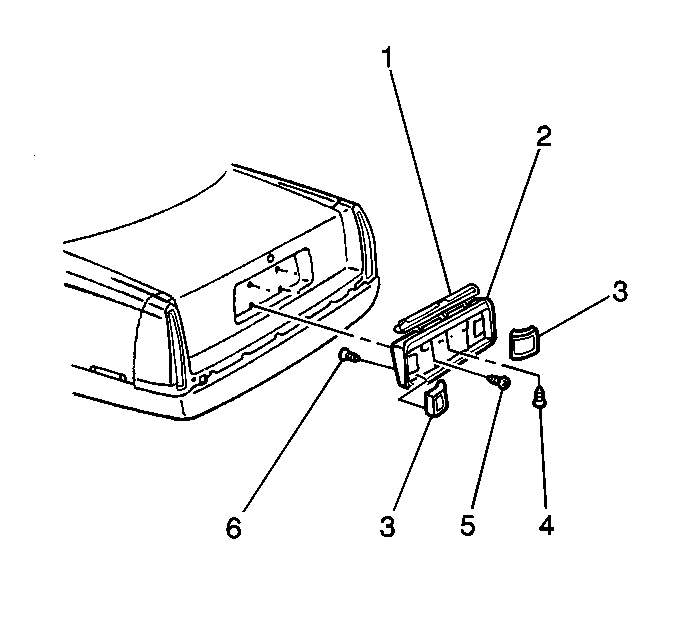 1
2
3
6
3
5
4