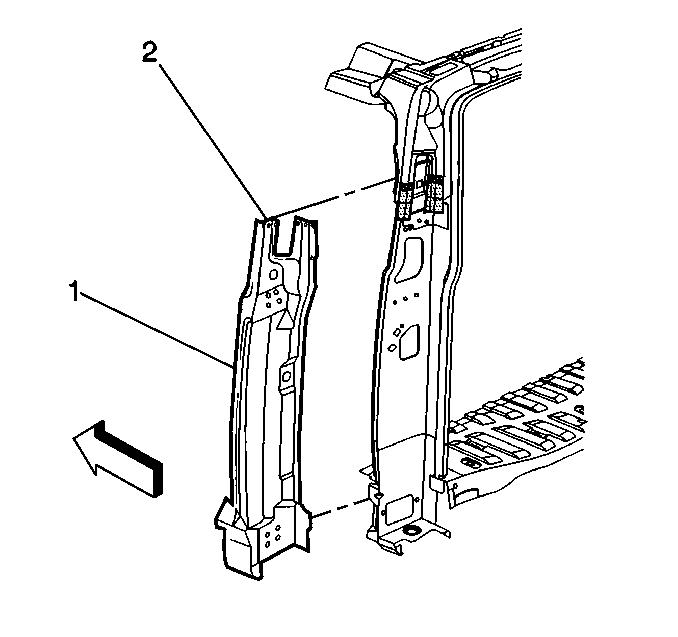 2

1