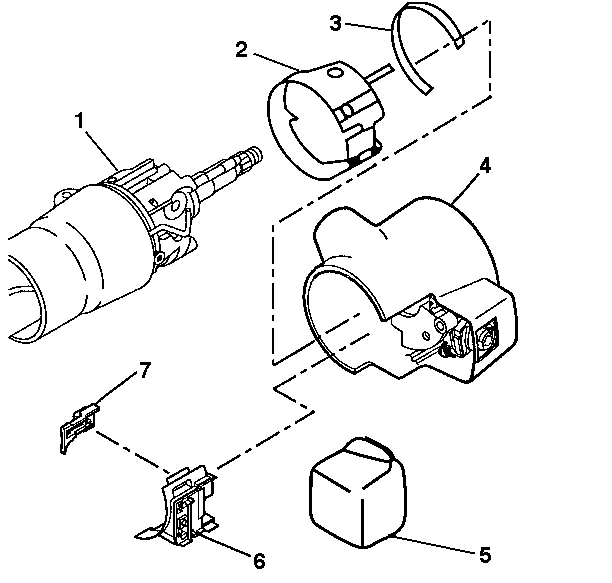 3
2
1
4
7
6
5