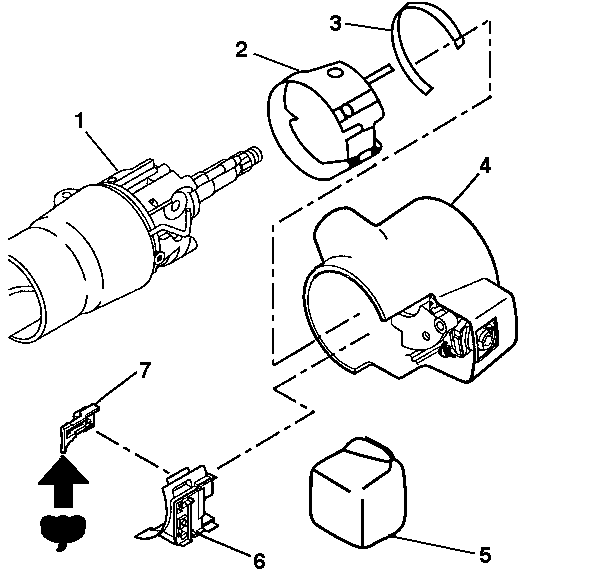 3
2
1
4
7
6
5