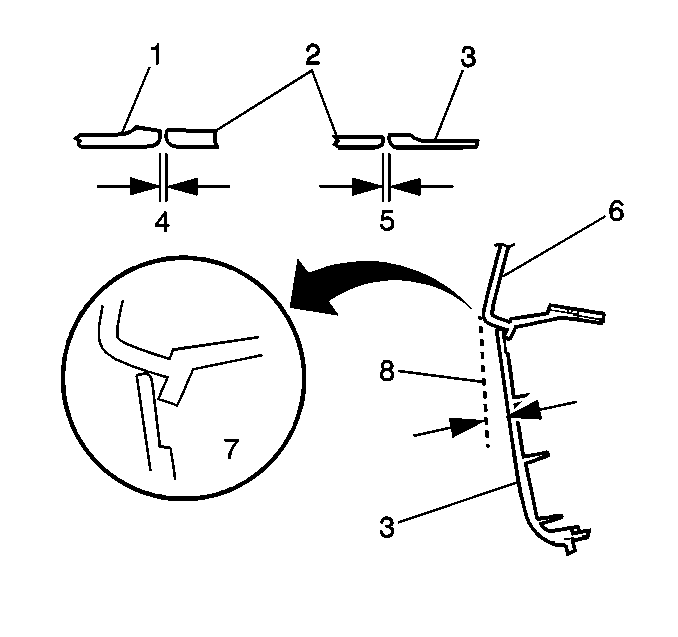 1
2
3
4
5
6
7
8
3