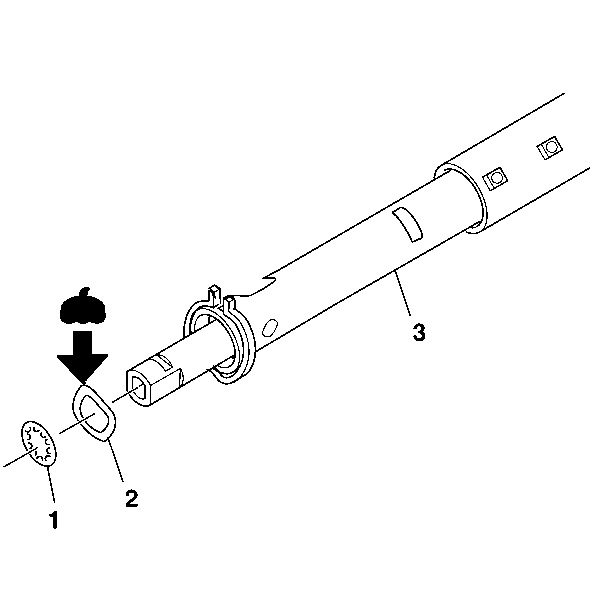 3
2
1