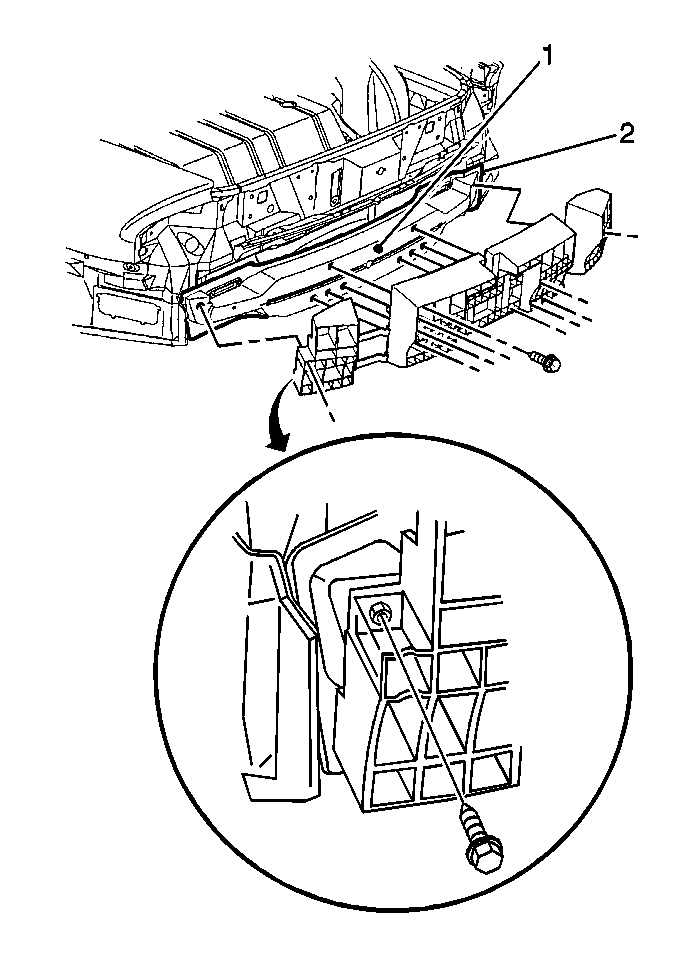 1

2