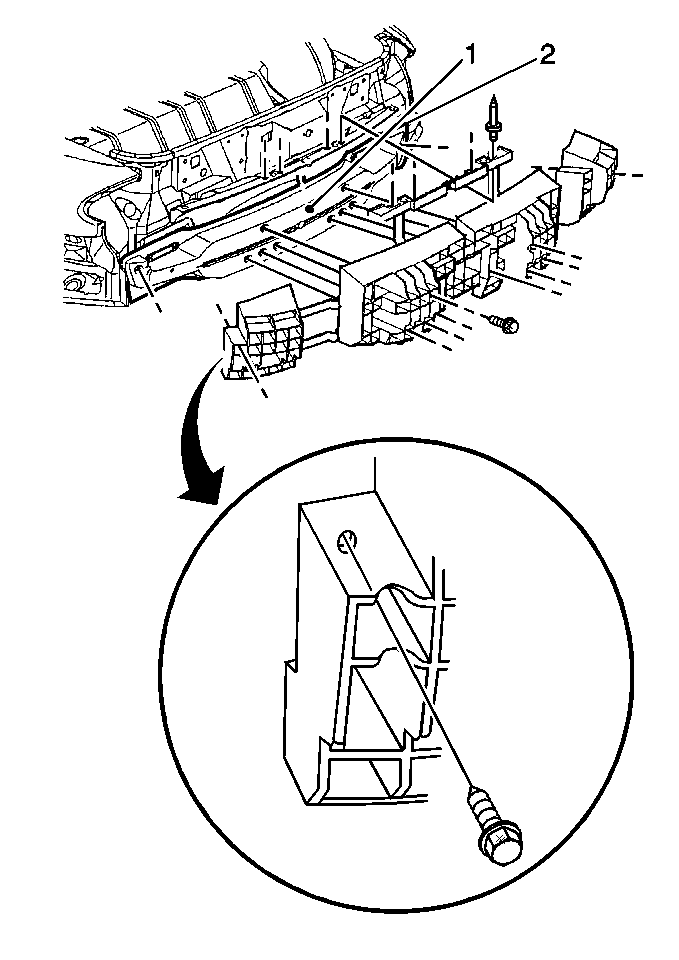 1
2