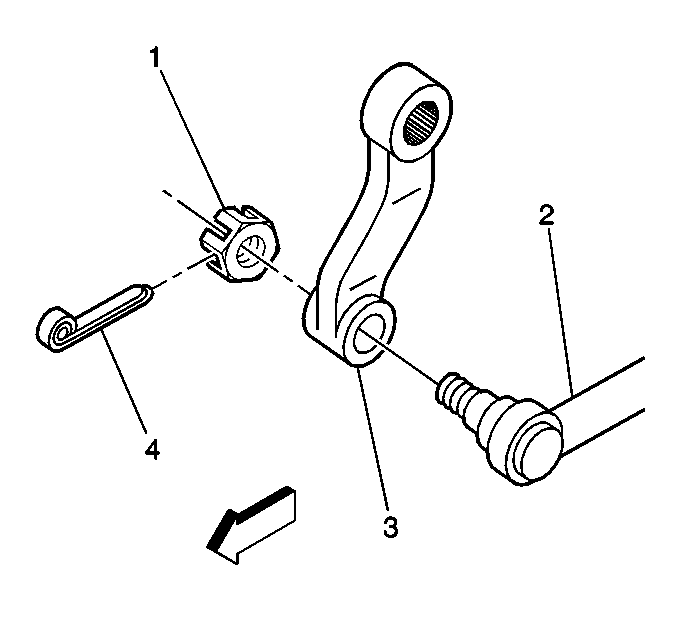 1
2
4
3