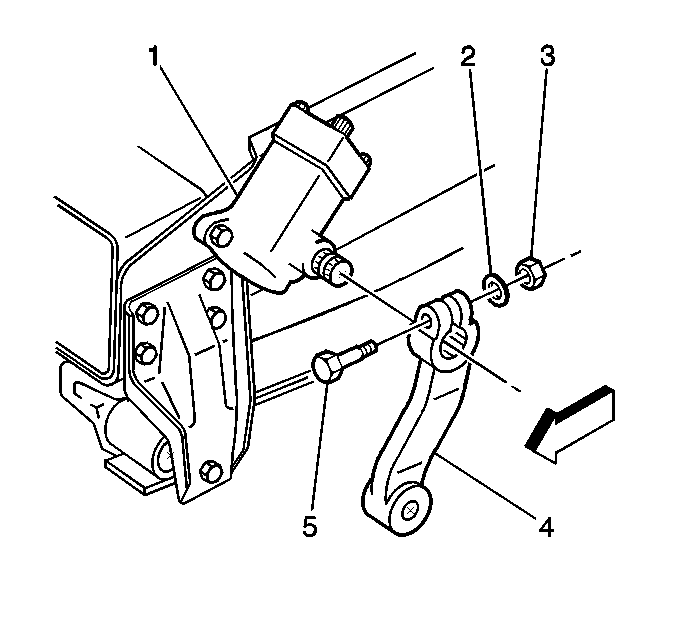 1
2
3
5
4