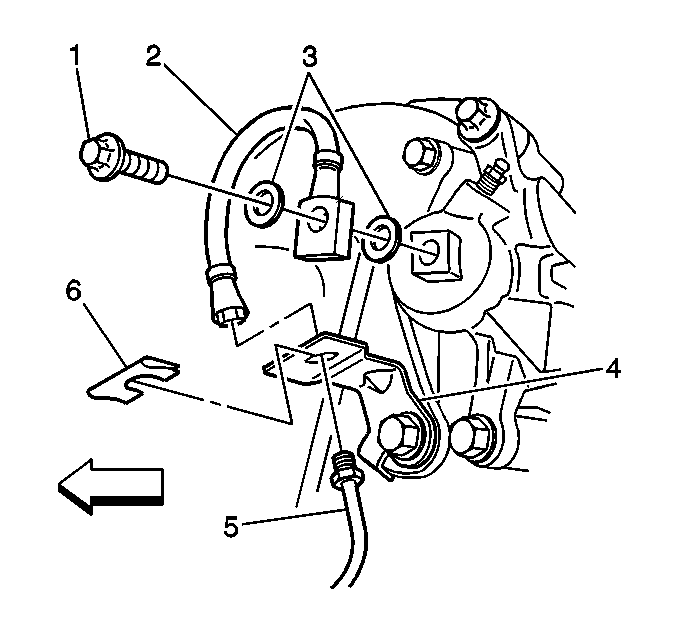 1
2
3
6
4
5